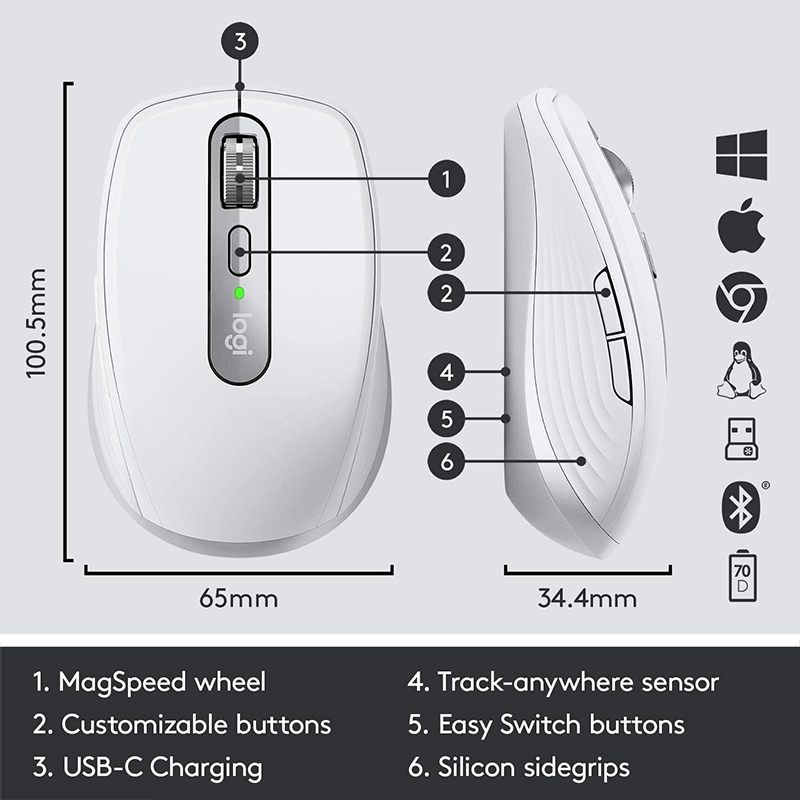 3

1

2

2

4

5

6

logi

100.5mm

65mm

34.4mm

70 D

1. MagSpeed wheel
2. Customizable buttons
3. USB-C Charging

4. Track-anywhere sensor
5. Easy Switch buttons
6. Silicon sidegrips