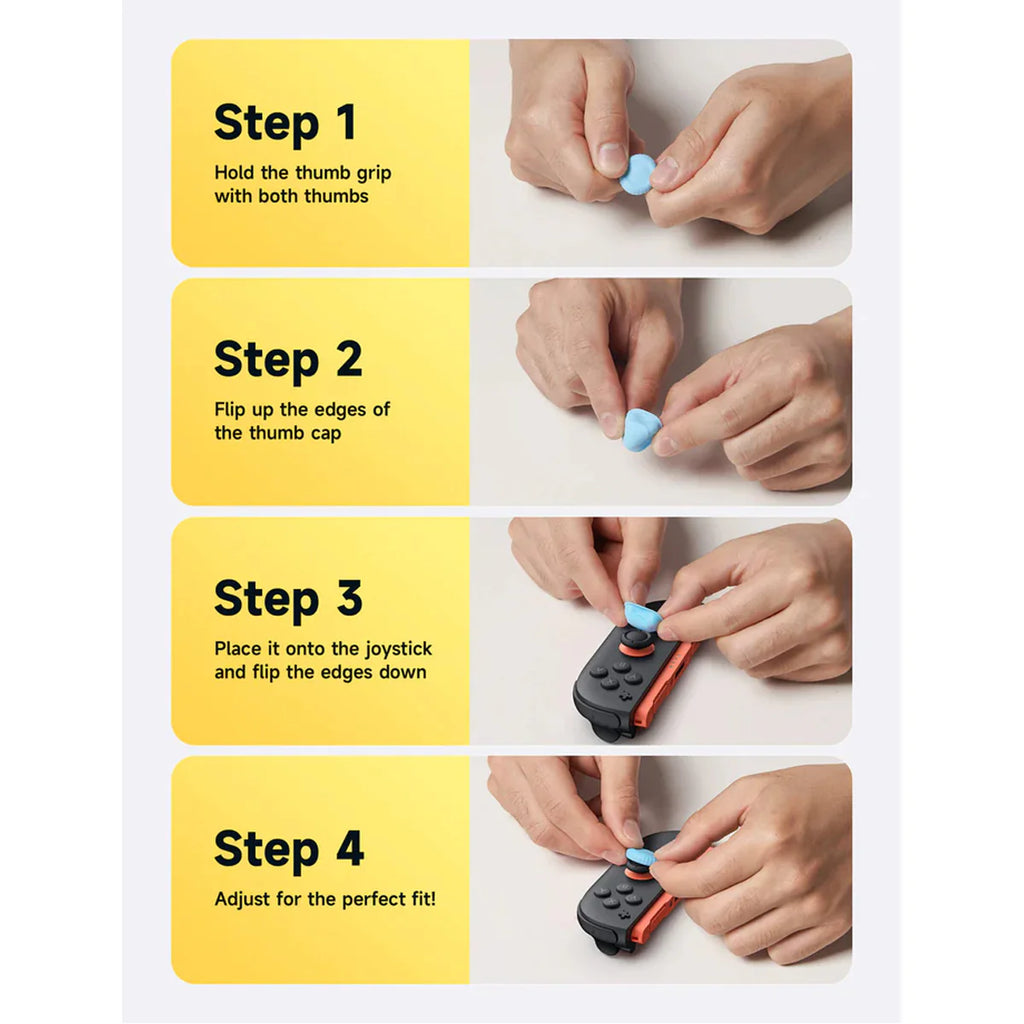 Step 1
Hold the thumb grip with both thumbs

Step 2
Flip up the edges of the thumb cap

Step 3
Place it onto the joystick and flip the edges down

Step 4
Adjust for the perfect fit!