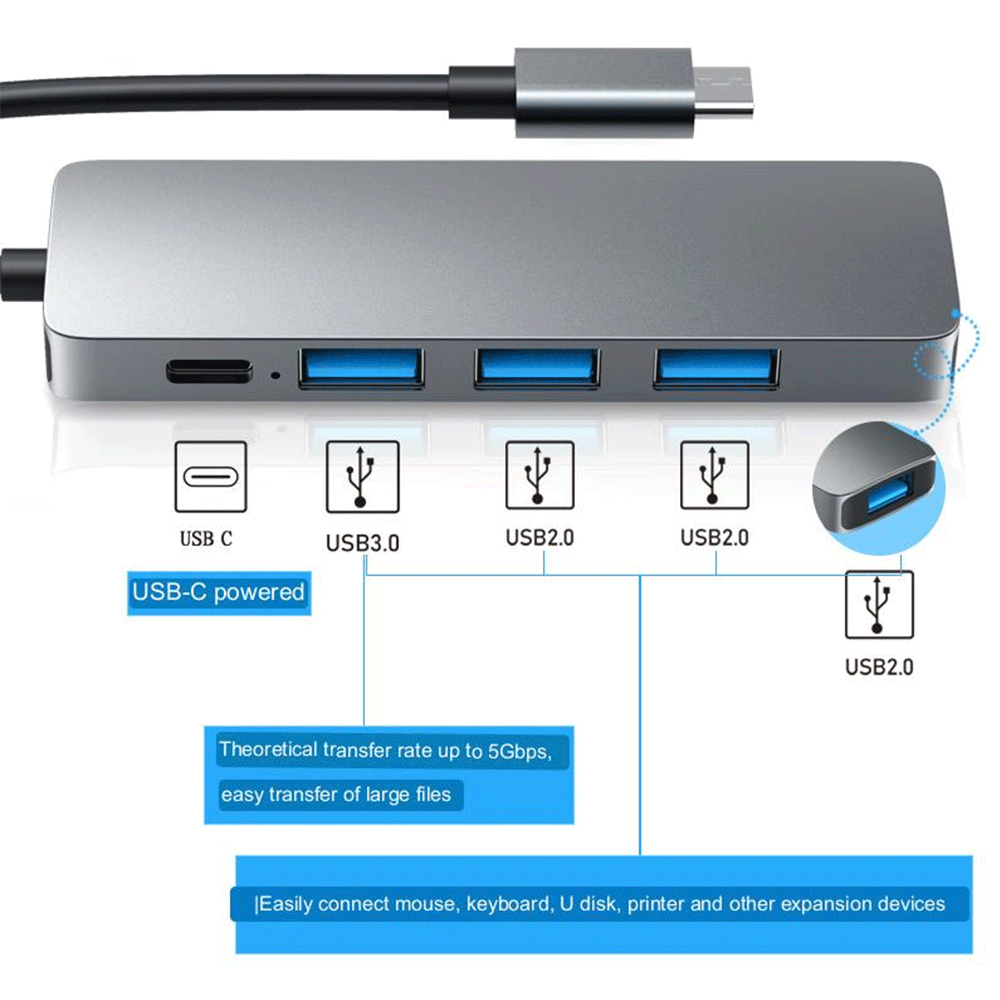 USB C

USB3.0

USB2.0

USB2.0

USB2.0

USB-C powered

Theoretical transfer rate up to 5Gbps,

easy transfer of large files

|Easily connect mouse, keyboard, U disk, printer and other expansion devices