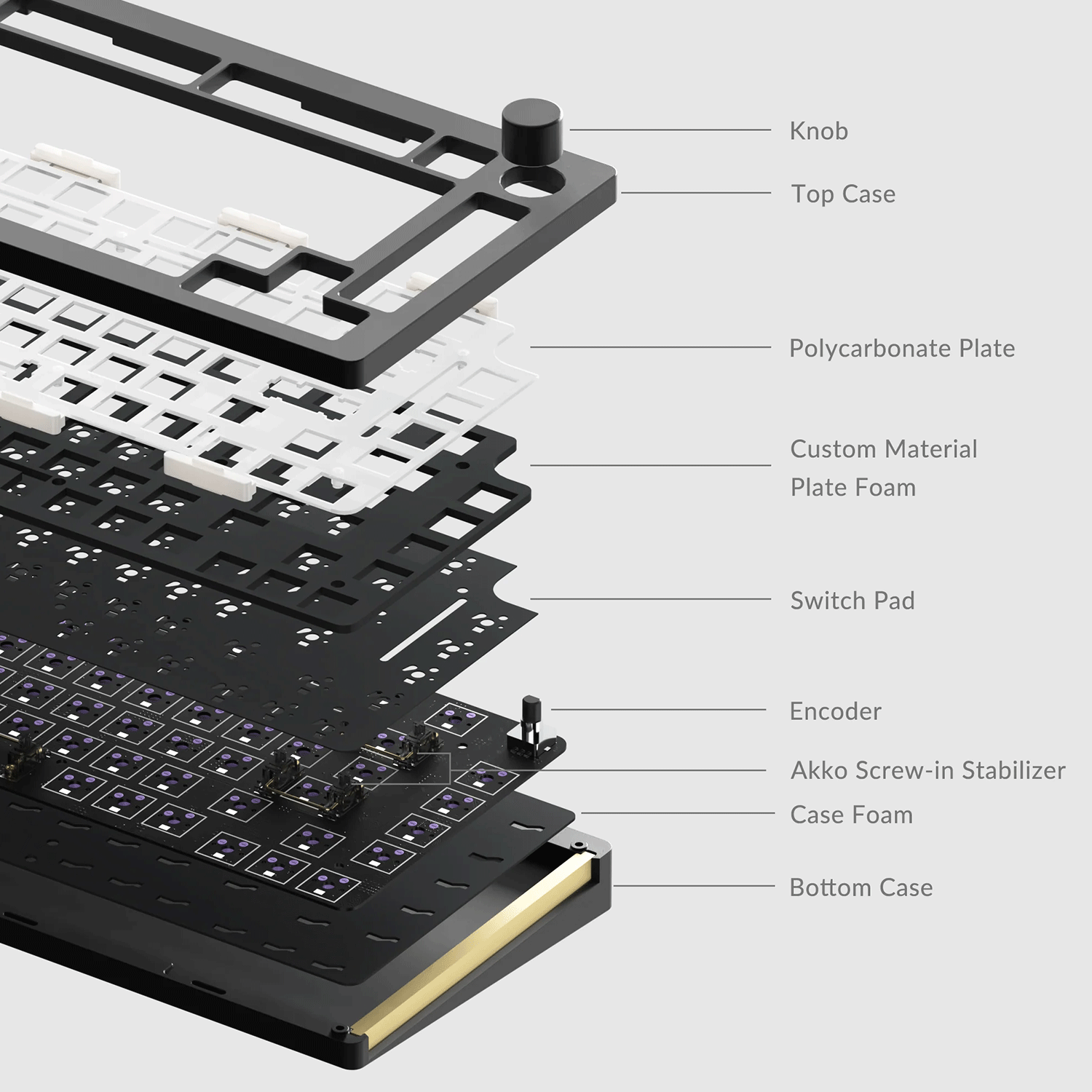 Knob

Top Case

Polycarbonate Plate

Custom Material
Plate Foam

Switch Pad

Encoder

Akko Screw-in Stabilizer

Case Foam

Bottom Case