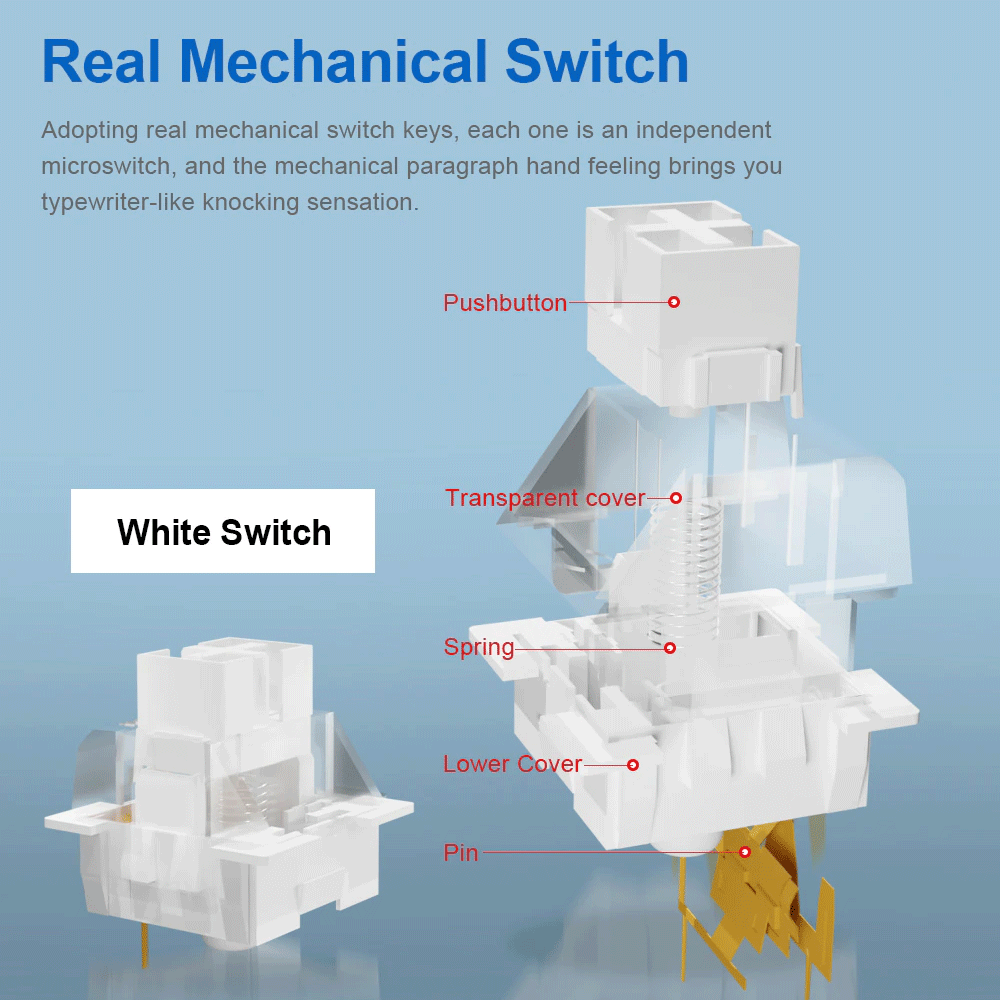 Real Mechanical Switch

Adopting real mechanical switch keys, each one is an independent microswitch, and the mechanical paragraph hand feeling brings you typewriter-like knocking sensation.

Pushbutton

Transparent cover

White Switch

Spring

Lower Cover

Pin