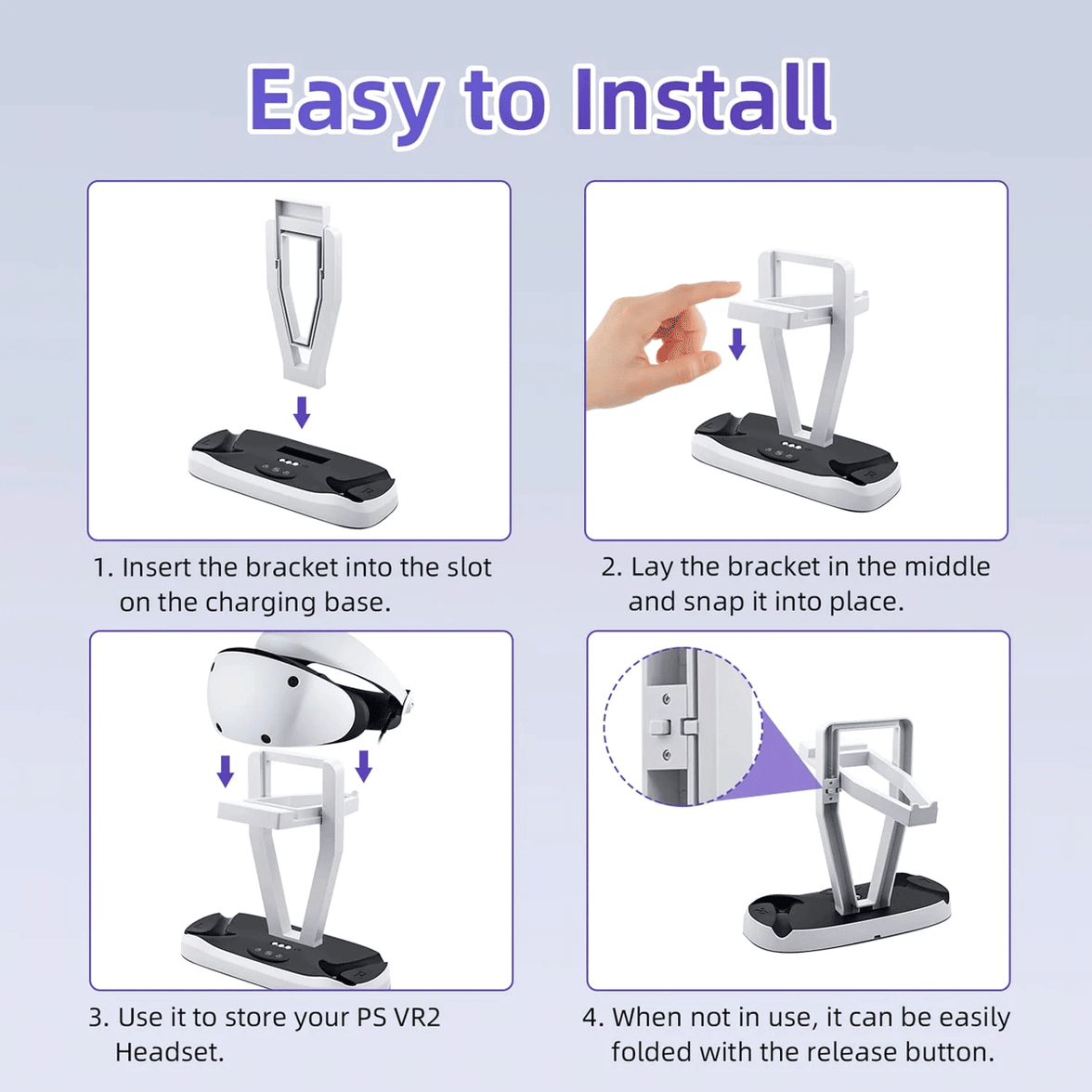 Easy to Install

1. Insert the bracket into the slot on the charging base.

2. Lay the bracket in the middle and snap it into place.

3. Use it to store your PS VR2 Headset.

4. When not in use, it can be easily folded with the release button.