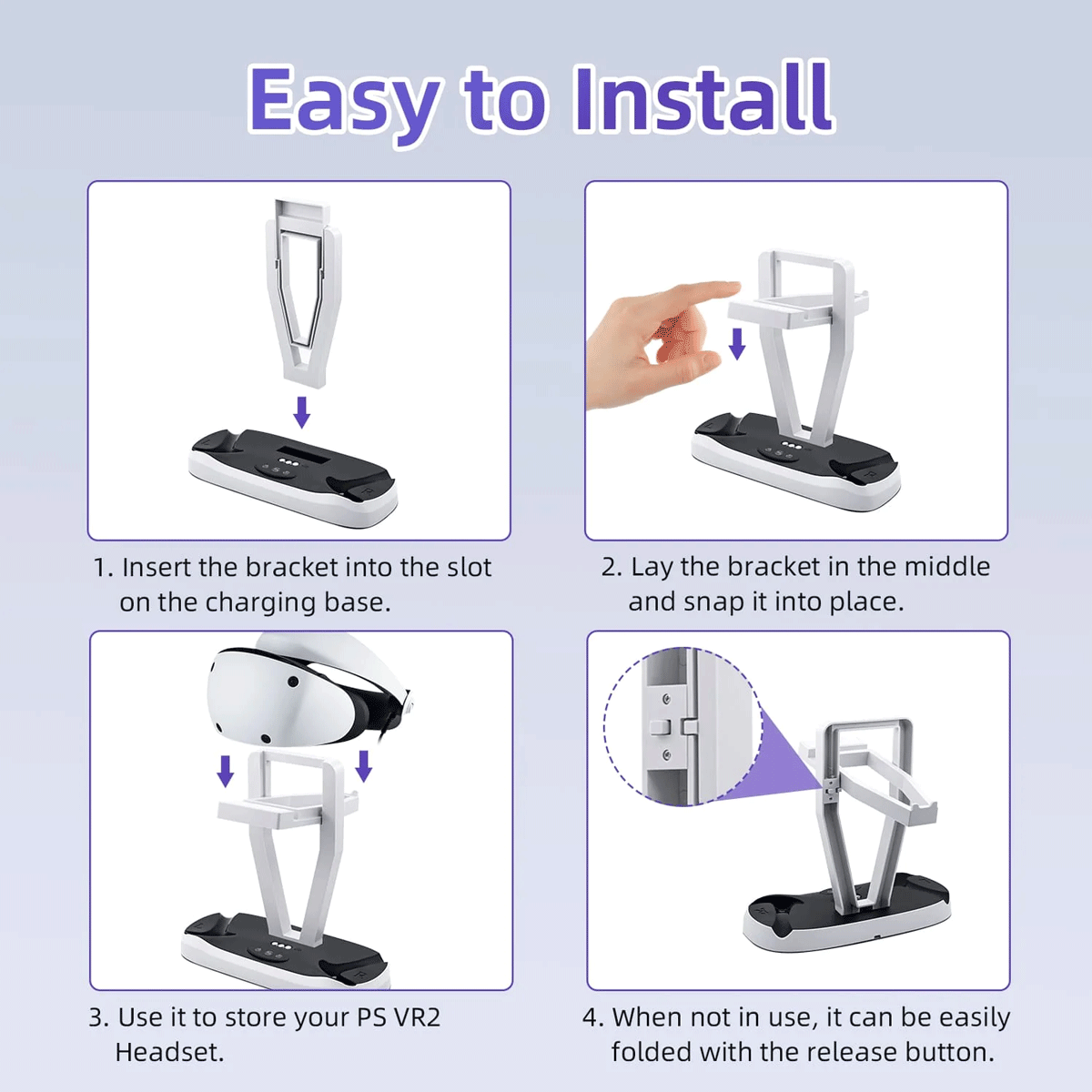 Easy to Install

1. Insert the bracket into the slot on the charging base.

2. Lay the bracket in the middle and snap it into place.

3. Use it to store your PS VR2 Headset.

4. When not in use, it can be easily folded with the release button.