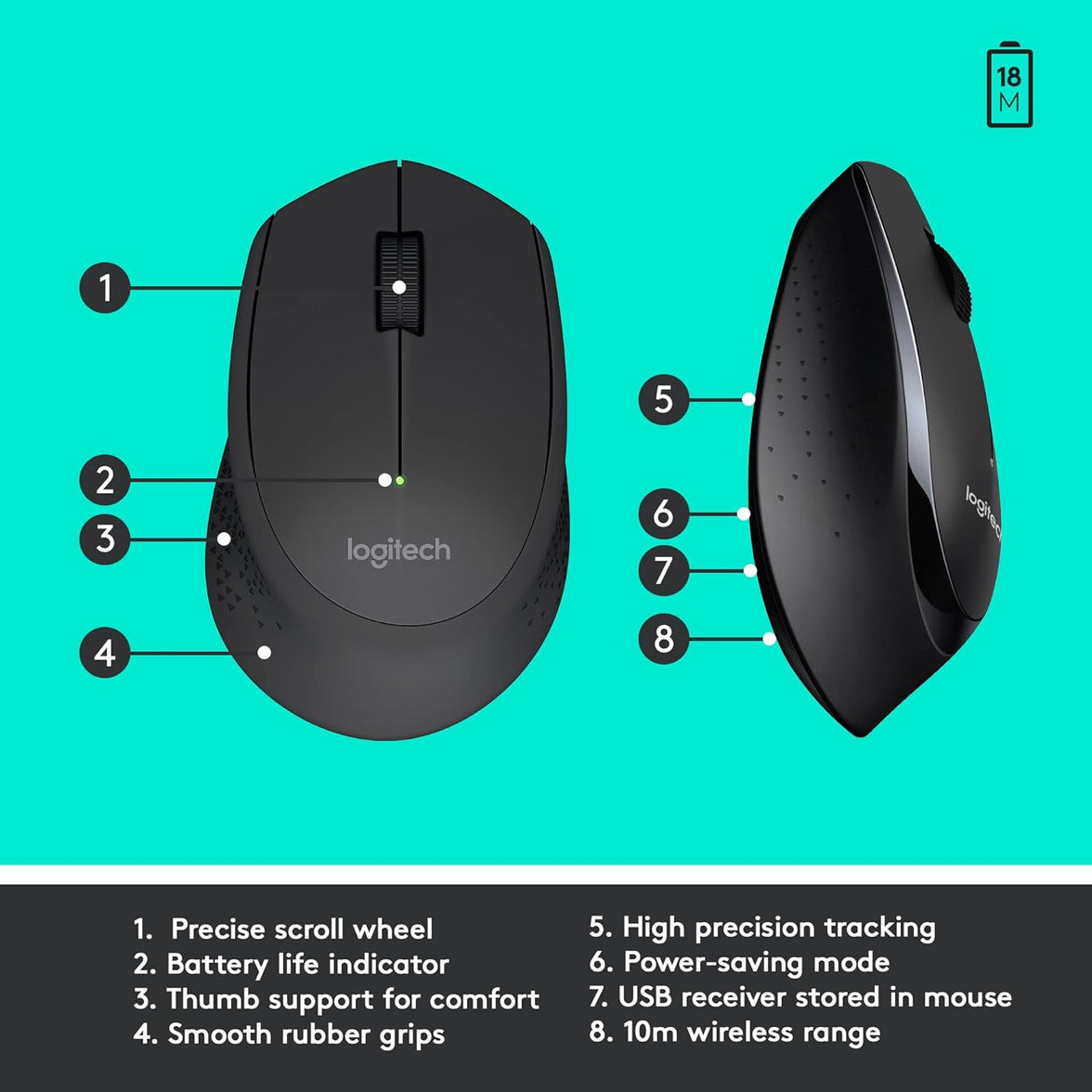 18 M

1

2

3

4

logitech

5

6

7

8

logitech

1. Precise scroll wheel
2. Battery life indicator
3. Thumb support for comfort
4. Smooth rubber grips

5. High precision tracking
6. Power-saving mode
7. USB receiver stored in mouse
8. 10m wireless range