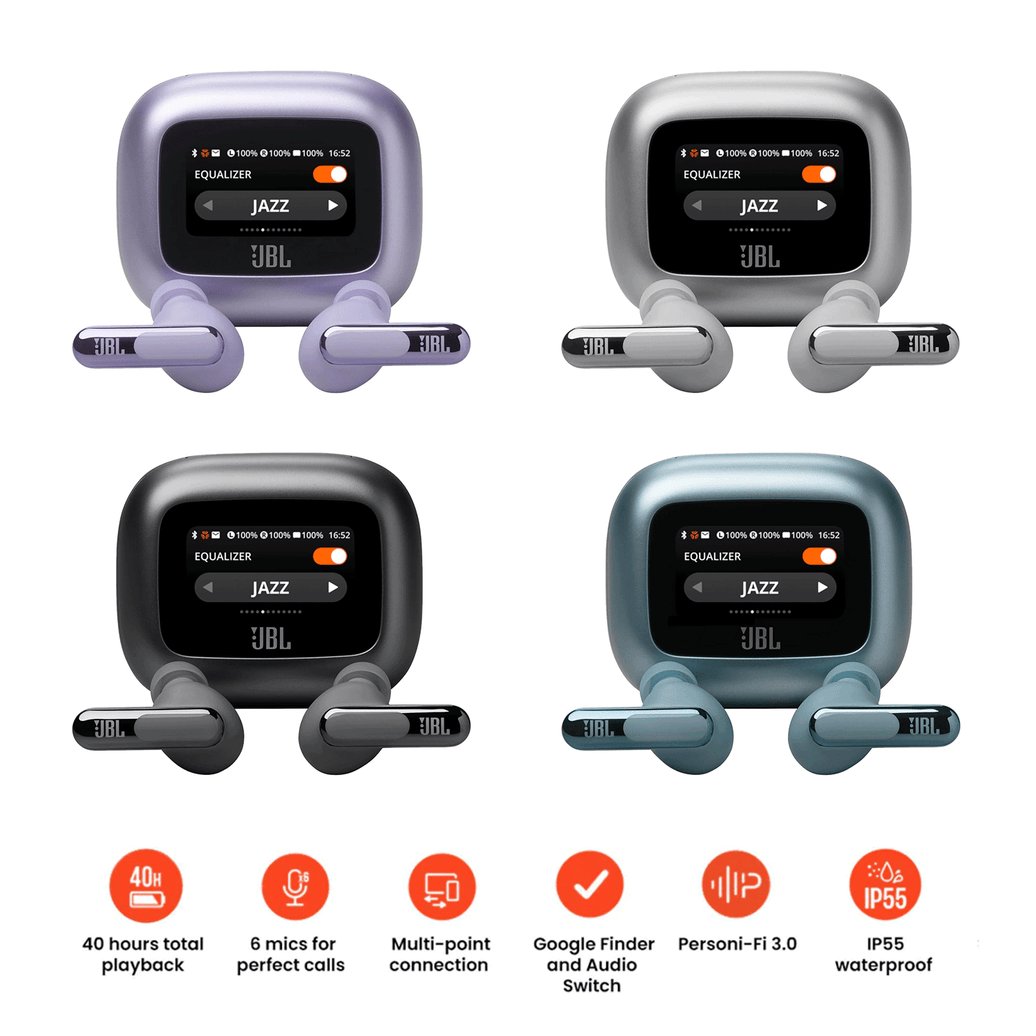 100% 100% 100% 16:52
EQUALIZER
JAZZ
JBL
JBL JBL

100% 100% 100% 16:52
EQUALIZER
JAZZ
JBL
JBL JBL

100% 100% 100% 16:52
EQUALIZER
JAZZ
JBL
JBL JBL

100% 100% 100% 16:52
EQUALIZER
JAZZ
JBL
JBL JBL

40H
40 hours total playback

6
6 mics for perfect calls

Multi-point connection

Google Finder and Audio Switch

Personi-Fi 3.0

IP55
IP55 waterproof