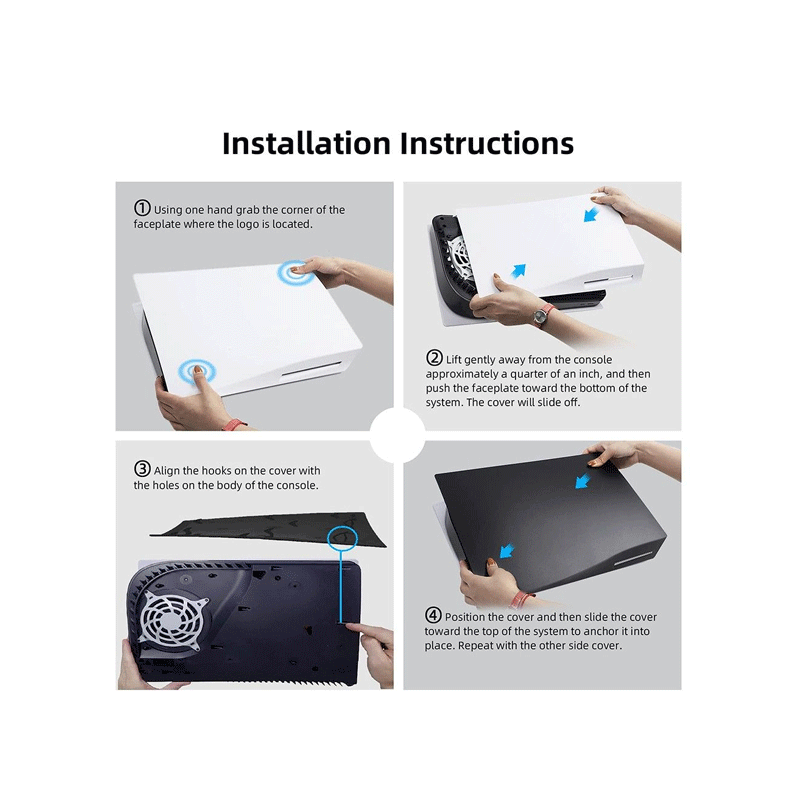 Installation Instructions

① Using one hand grab the corner of the faceplate where the logo is located.

② Lift gently away from the console approximately a quarter of an inch, and then push the faceplate toward the bottom of the system. The cover will slide off.

③ Align the hooks on the cover with the holes on the body of the console.

④ Position the cover and then slide the cover toward the top of the system to anchor it into place. Repeat with the other side cover.