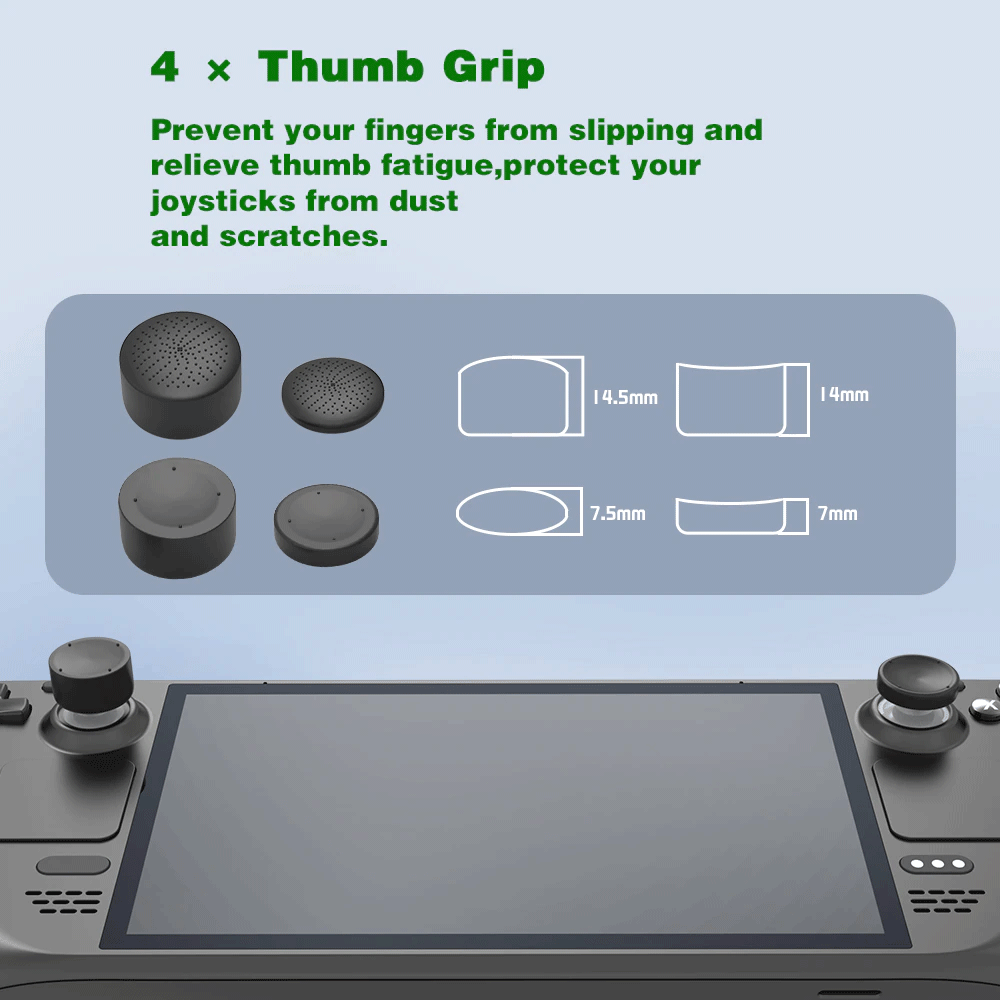 4 × Thumb Grip

Prevent your fingers from slipping and relieve thumb fatigue,protect your joysticks from dust and scratches.

14.5mm

14mm

7.5mm

7mm