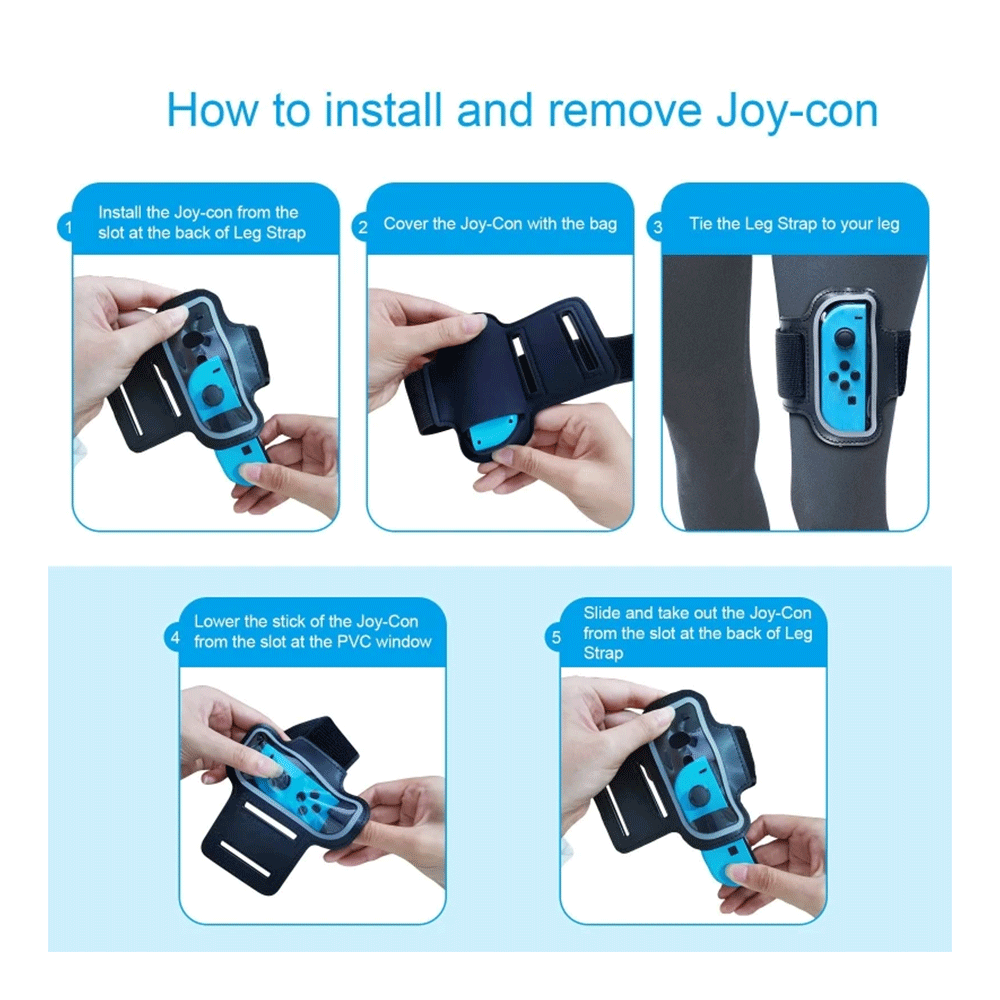 How to install and remove Joy-con

1 Install the Joy-con from the slot at the back of Leg Strap

2 Cover the Joy-Con with the bag

3 Tie the Leg Strap to your leg

4 Lower the stick of the Joy-Con from the slot at the PVC window

5 Slide and take out the Joy-Con from the slot at the back of Leg Strap