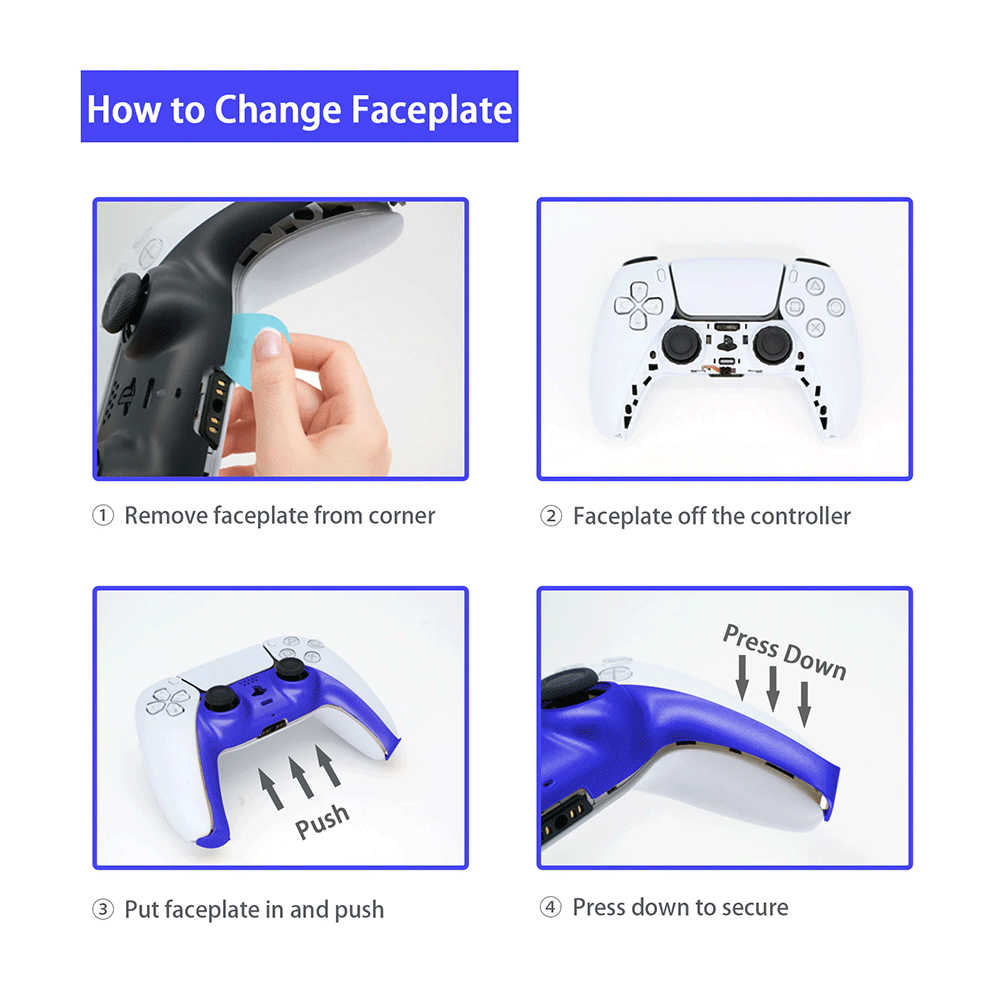 How to Change Faceplate

① Remove faceplate from corner

② Faceplate off the controller

Push

③ Put faceplate in and push

Press Down

④ Press down to secure